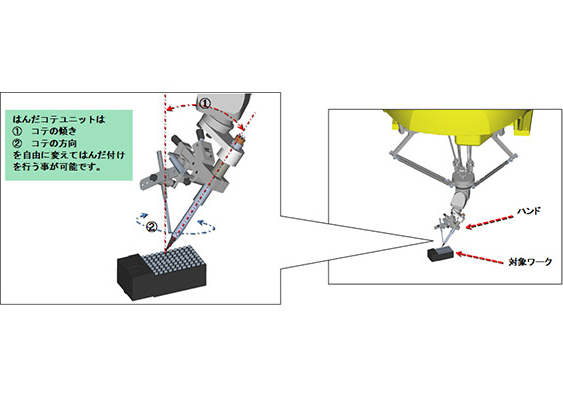 はんだコテユニットは
① コテの傾き
② コテの方向
を自由に変えてはんだ付けを行う事が可能です。

①

②

ハンド

対象ワーク